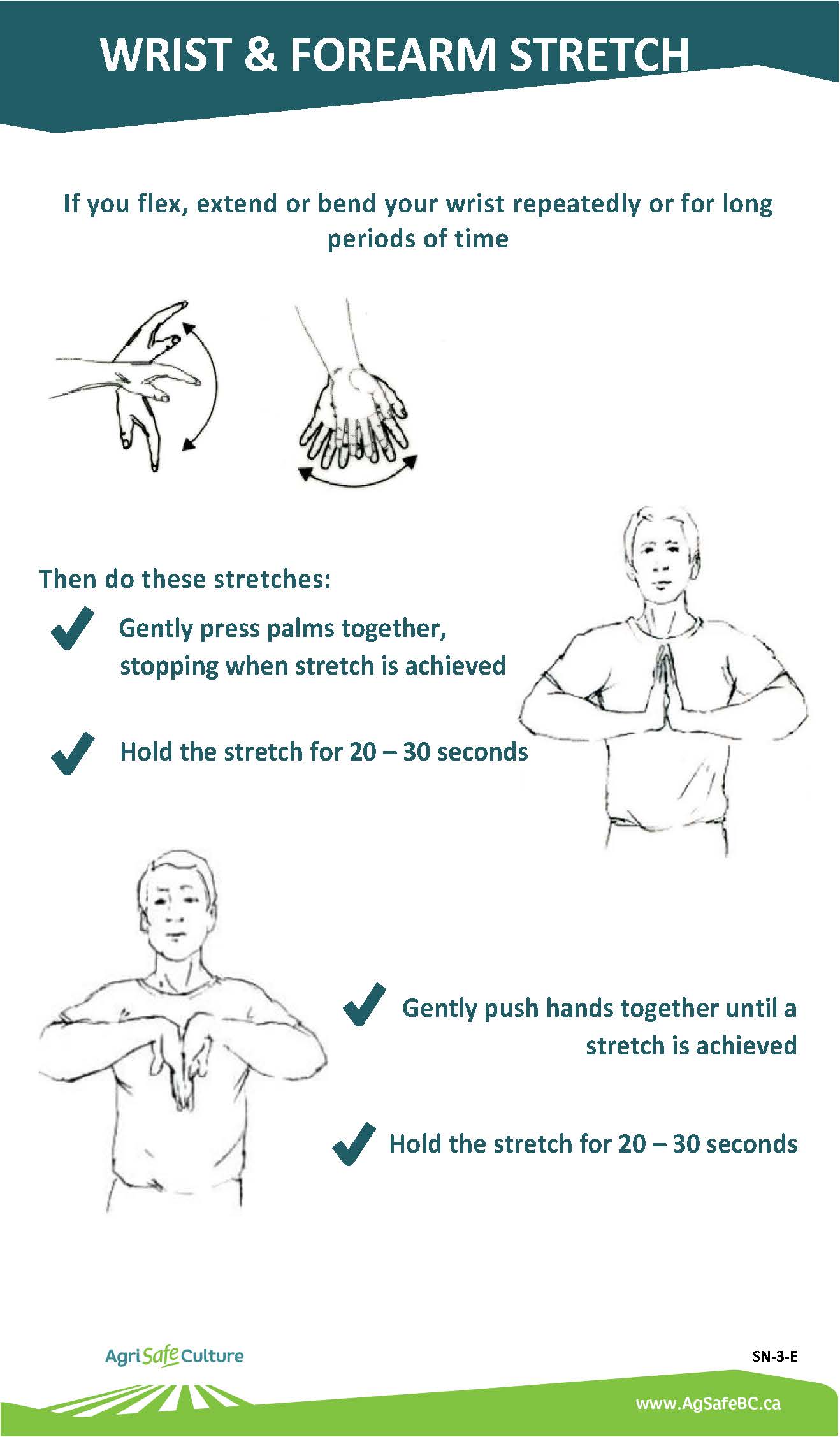 WRIST & FOREARM STRETCH

If you flex, extend or bend your wrist repeatedly or for long periods of time

Then do these stretches:

Gently press palms together, stopping when stretch is achieved

Hold the stretch for 20 – 30 seconds

Gently push hands together until a stretch is achieved

Hold the stretch for 20 – 30 seconds

AgriSafeCulture

SN-3-E

www.AgSafeBC.ca