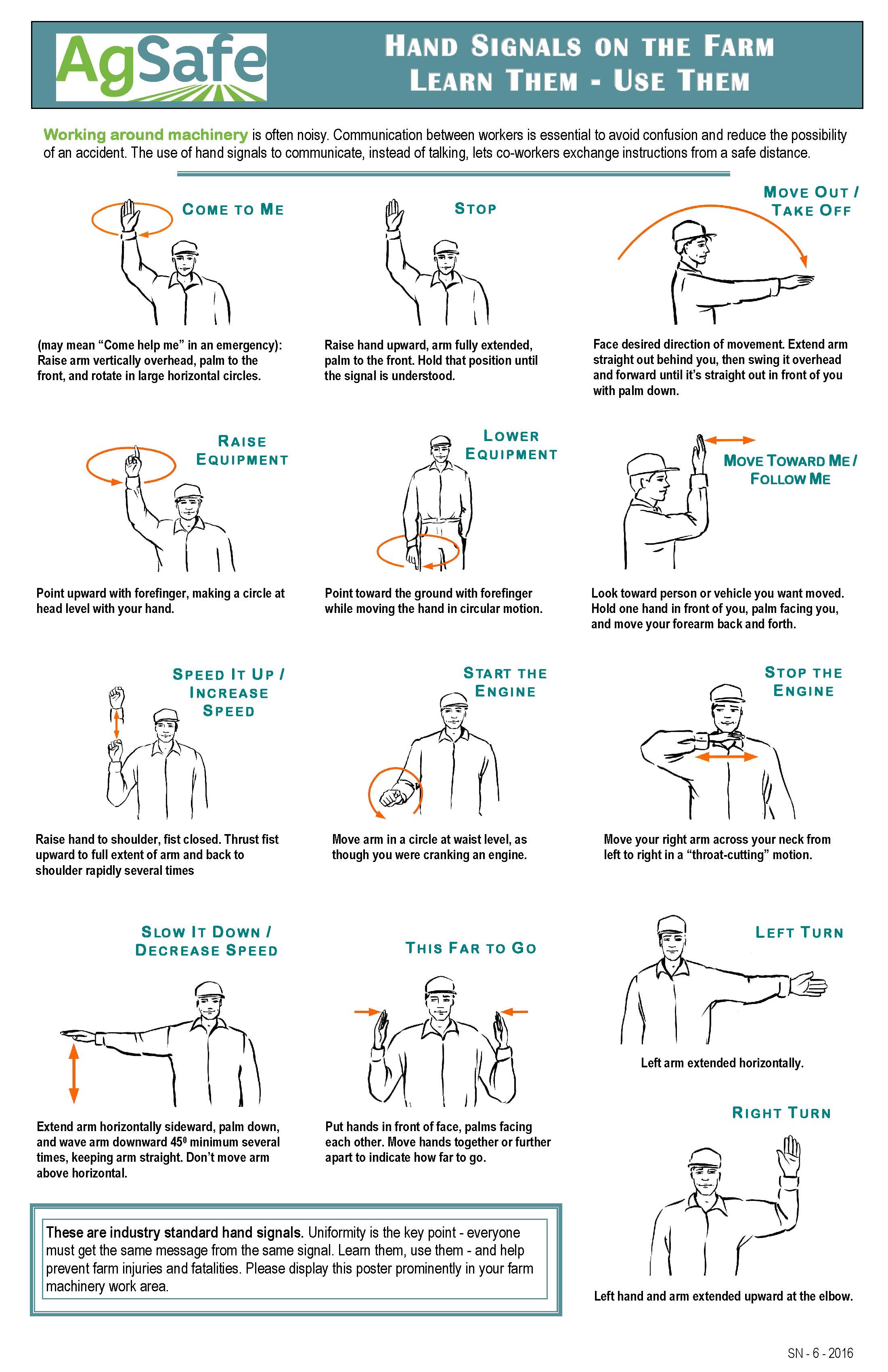 AgSafe

HAND SIGNALS ON THE FARM
LEARN THEM - USE THEM

Working around machinery is often noisy. Communication between workers is essential to avoid confusion and reduce the possibility of an accident. The use of hand signals to communicate, instead of talking, lets co-workers exchange instructions from a safe distance.

COME TO ME

(may mean "Come help me" in an emergency): Raise arm vertically overhead, palm to the front, and rotate in large horizontal circles.

STOP

Raise hand upward, arm fully extended, palm to the front. Hold that position until the signal is understood.

MOVE OUT / TAKE OFF

Face desired direction of movement. Extend arm straight out behind you, then swing it overhead and forward until it's straight out in front of you with palm down.

RAISE EQUIPMENT

Point upward with forefinger, making a circle at head level with your hand.

LOWER EQUIPMENT

Point toward the ground with forefinger while moving the hand in circular motion.

MOVE TOWARD ME / FOLLOW ME

Look toward person or vehicle you want moved. Hold one hand in front of you, palm facing you, and move your forearm back and forth.

SPEED IT UP / INCREASE SPEED

Raise hand to shoulder, fist closed. Thrust fist upward to full extent of arm and back to shoulder rapidly several times

START THE ENGINE

Move arm in a circle at waist level, as though you were cranking an engine.

STOP THE ENGINE

Move your right arm across your neck from left to right in a "throat-cutting" motion.

SLOW IT DOWN / DECREASE SPEED

Extend arm horizontally sideward, palm down, and wave arm downward $45^0$ minimum several times, keeping arm straight. Don't move arm above horizontal.

THIS FAR TO GO

Put hands in front of face, palms facing each other. Move hands together or further apart to indicate how far to go.

LEFT TURN

Left arm extended horizontally.

RIGHT TURN

Left hand and arm extended upward at the elbow.

These are industry standard hand signals. Uniformity is the key point - everyone must get the same message from the same signal. Learn them, use them - and help prevent farm injuries and fatalities. Please display this poster prominently in your farm machinery work area.

SN - 6 - 2016