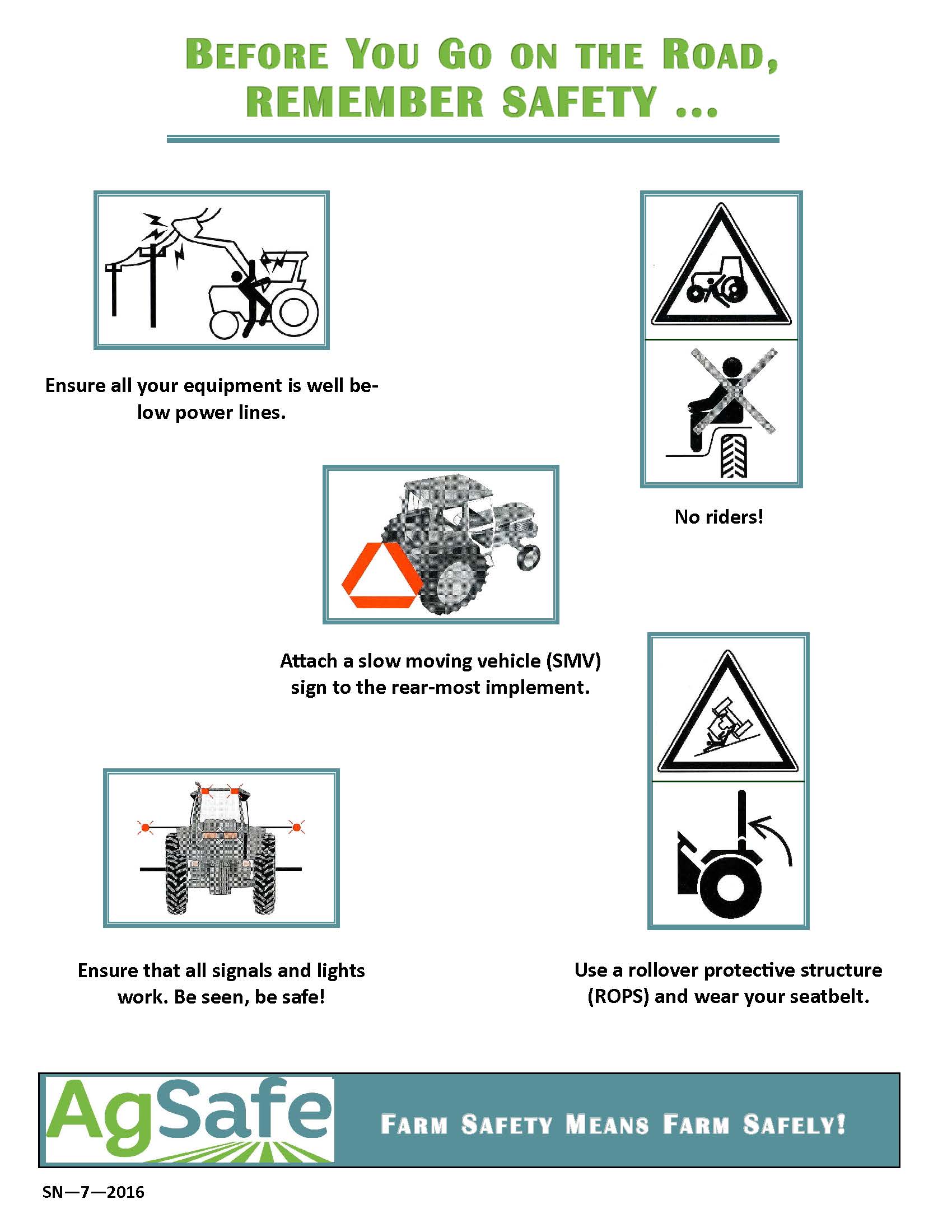 BEFORE YOU GO ON THE ROAD, REMEMBER SAFETY ...

Ensure all your equipment is well below power lines.

No riders!

Attach a slow moving vehicle (SMV) sign to the rear-most implement.

Ensure that all signals and lights work. Be seen, be safe!

Use a rollover protective structure (ROPS) and wear your seatbelt.

AgSafe

FARM SAFETY MEANS FARM SAFELY!

SN—7—2016