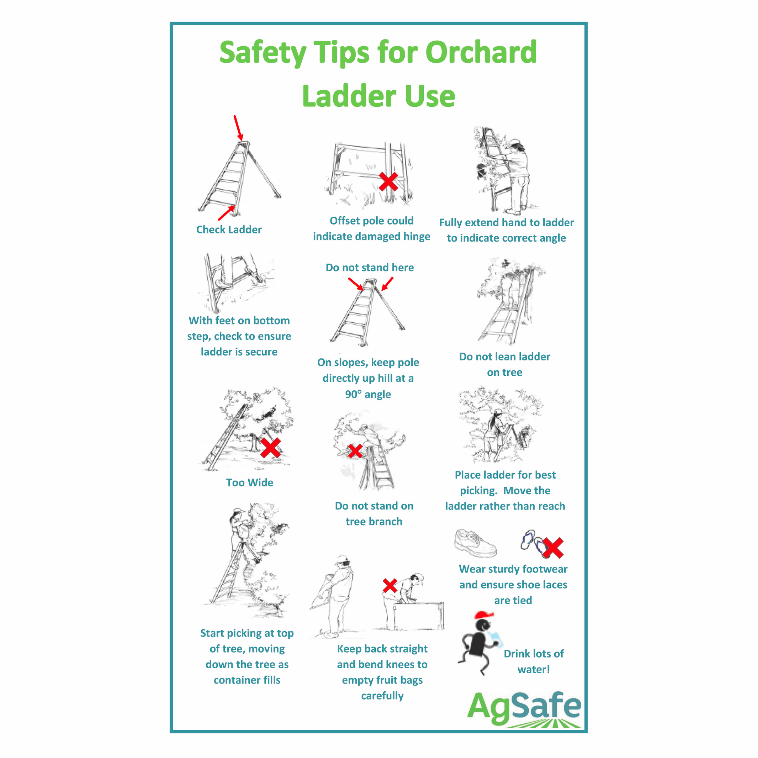 Safety Tips for Orchard Ladder Use

Check Ladder

Offset pole could indicate damaged hinge

Fully extend hand to ladder to indicate correct angle

With feet on bottom step, check to ensure ladder is secure

Do not stand here

On slopes, keep pole directly up hill at a 90° angle

Do not lean ladder on tree

Too Wide

Do not stand on tree branch

Place ladder for best picking. Move the ladder rather than reach

Wear sturdy footwear and ensure shoe laces are tied

Start picking at top of tree, moving down the tree as container fills

Keep back straight and bend knees to empty fruit bags carefully

Drink lots of water!

AgSafe